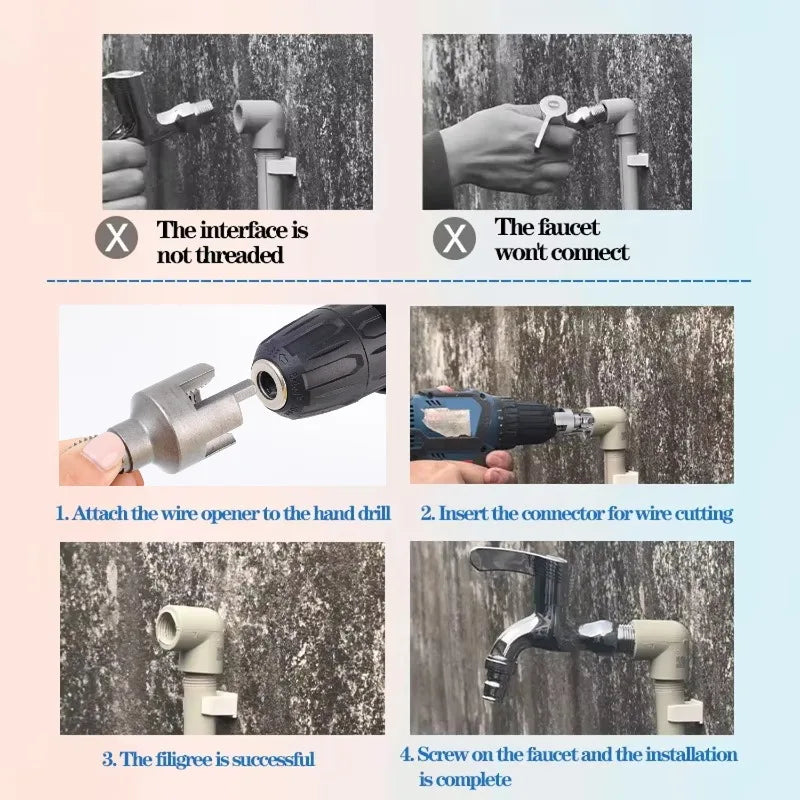 X The interface is not threaded

X The faucet won't connect

1. Attach the wire opener to the hand drill

2. Insert the connector for wire cutting

3. The filigree is successful

4. Screw on the faucet and the installation is complete