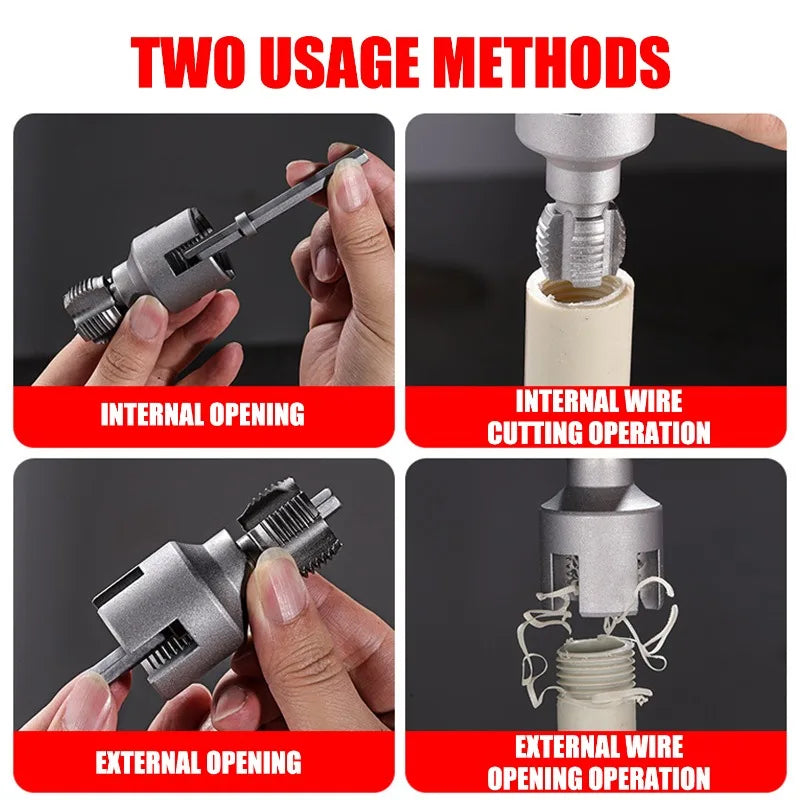 TWO USAGE METHODS

INTERNAL OPENING

INTERNAL WIRE CUTTING OPERATION

EXTERNAL OPENING

EXTERNAL WIRE OPENING OPERATION